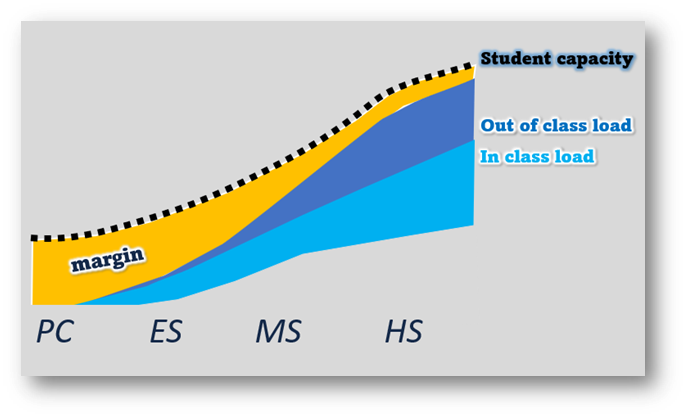 Student capacity
Out of class load
In class load
margin
PC
ES
MS
HS